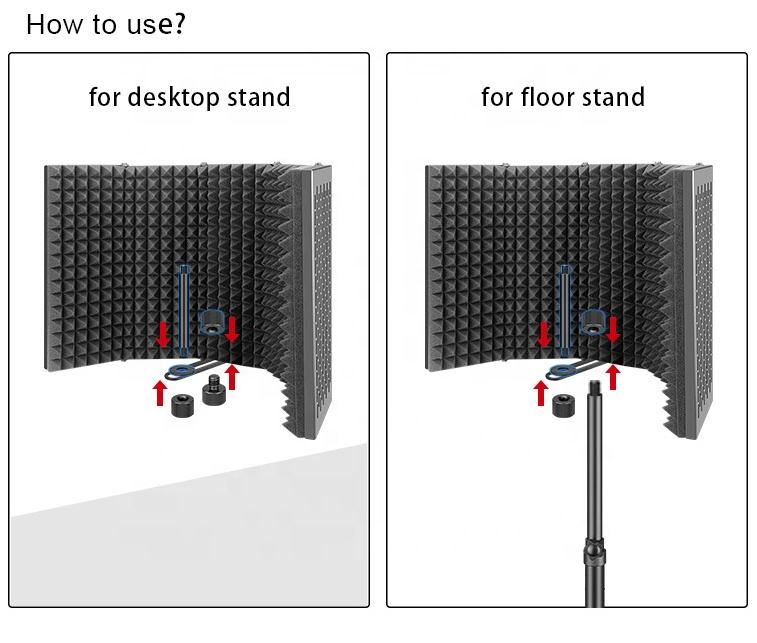 How to use?

for desktop stand

for floor stand